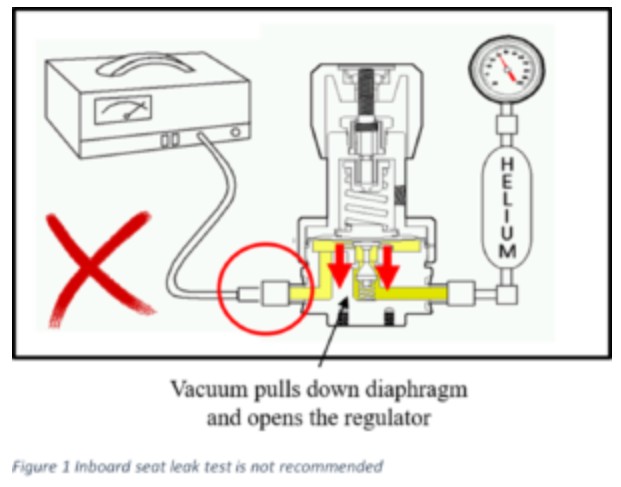 HELIUM

Vacuum pulls down diaphragm and opens the regulator

Figure 1 Inboard seat leak test is not recommended